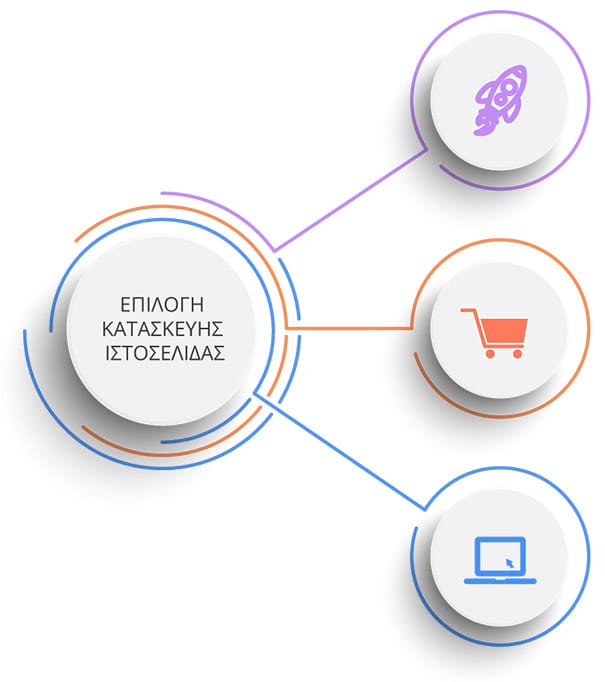 ΕΠΙΛΟΓΗ
ΚΑΤΑΣΚΕΥΗΣ
ΙΣΤΟΣΕΛΙΔΑΣ